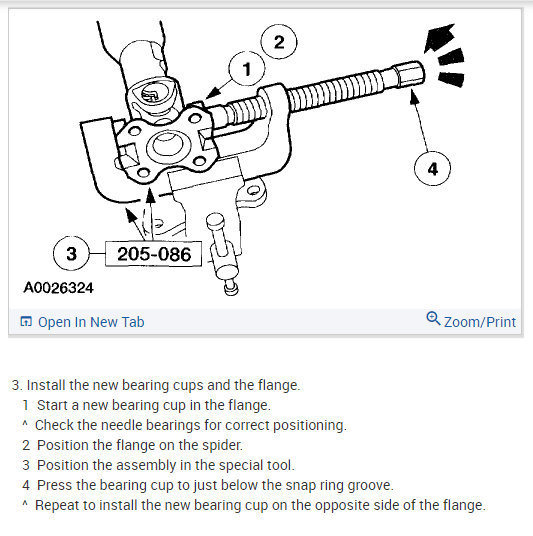 2

1

4

3 205-086

A0026324

Open In New Tab

Zoom/Print

3. Install the new bearing cups and the flange.
1 Start a new bearing cup in the flange.
^ Check the needle bearings for correct positioning.
2 Position the flange on the spider.
3 Position the assembly in the special tool.
4 Press the bearing cup to just below the snap ring groove.
^ Repeat to install the new bearing cup on the opposite side of the flange.