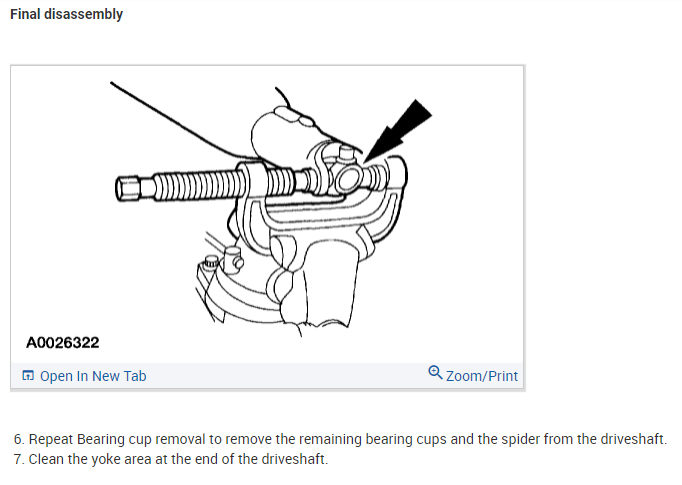 Final disassembly

A0026322

Open In New Tab

Zoom/Print

6. Repeat Bearing cup removal to remove the remaining bearing cups and the spider from the driveshaft.
7. Clean the yoke area at the end of the driveshaft.