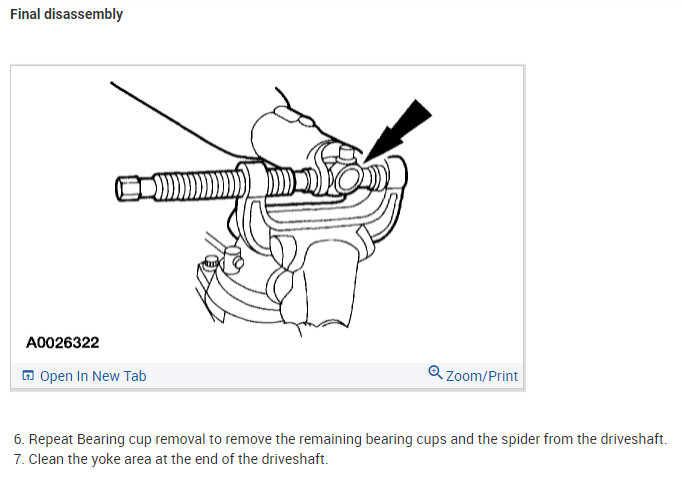 Final disassembly

A0026322

Open In New Tab

Zoom/Print

6. Repeat Bearing cup removal to remove the remaining bearing cups and the spider from the driveshaft.
7. Clean the yoke area at the end of the driveshaft.