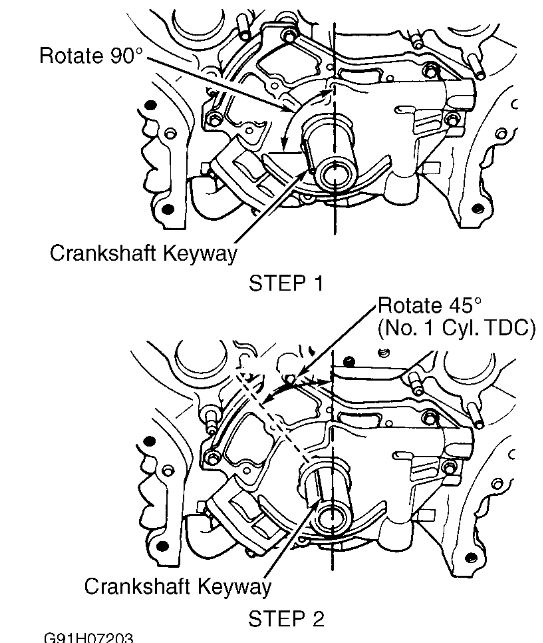 Rotate 90°

Crankshaft Keyway

STEP 1

Rotate 45°
(No. 1 Cyl. TDC)

Crankshaft Keyway

STEP 2

G91H07203