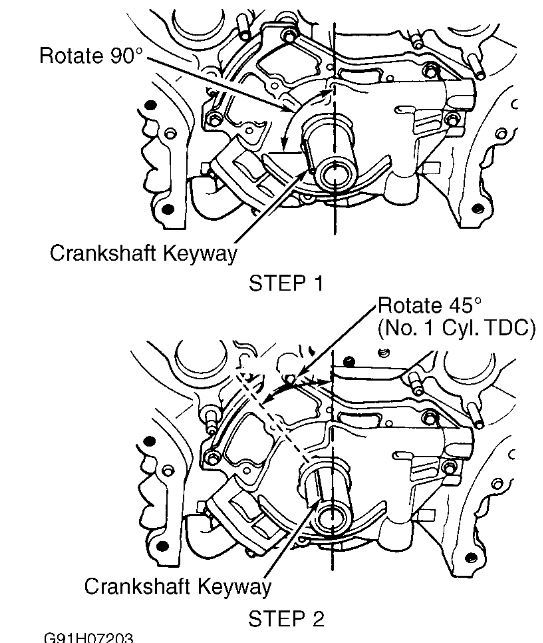 Rotate 90°

Crankshaft Keyway

STEP 1

Rotate 45°
(No. 1 Cyl. TDC)

Crankshaft Keyway

STEP 2

G91H07203