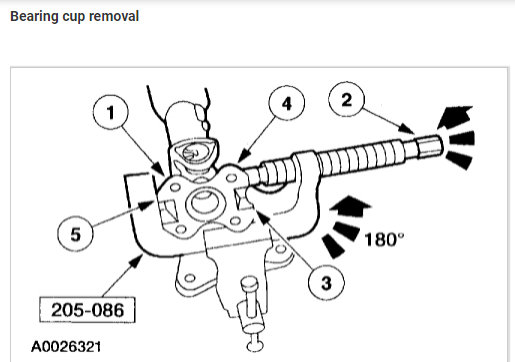 Bearing cup removal

1

4

2

5

180°

3

205-086

A0026321