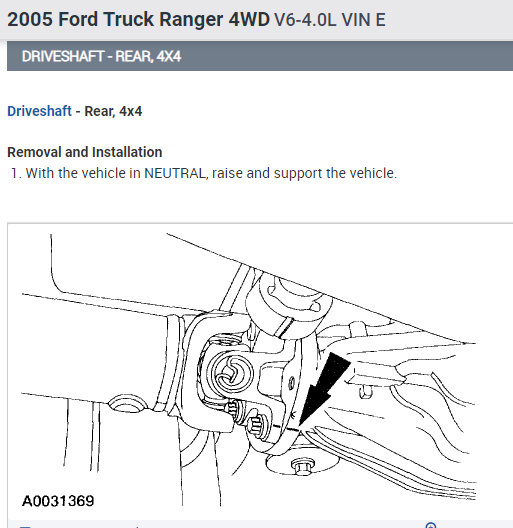 2005 Ford Truck Ranger 4WD V6-4.0L VIN E

DRIVESHAFT - REAR, 4X4

Driveshaft - Rear, 4x4

Removal and Installation

1. With the vehicle in NEUTRAL, raise and support the vehicle.

A0031369