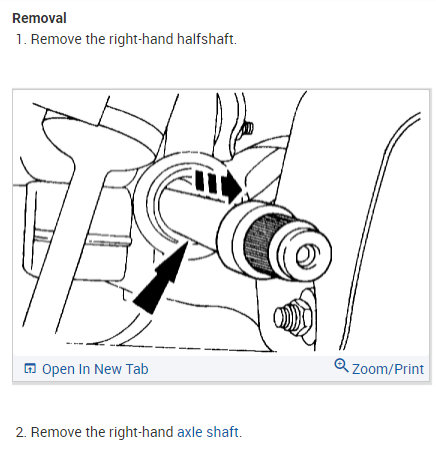 Removal
1. Remove the right-hand halfshaft.

Open In New Tab
Zoom/Print

2. Remove the right-hand axle shaft.