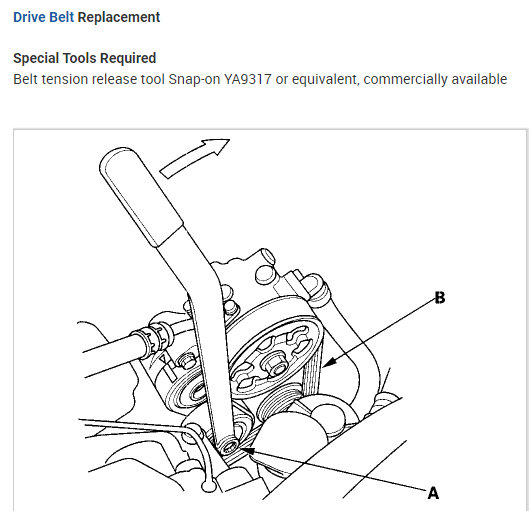 Drive Belt Replacement

Special Tools Required
Belt tension release tool Snap-on YA9317 or equivalent, commercially available

B

A