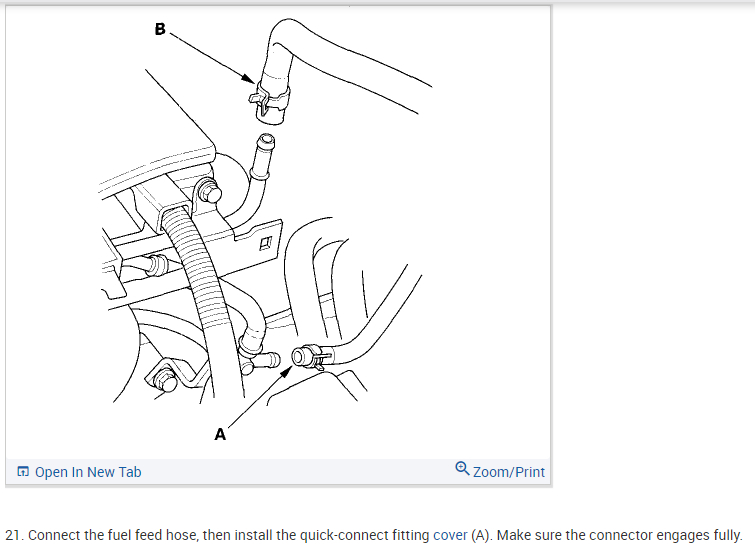 B

A

Open In New Tab

Zoom/Print

21. Connect the fuel feed hose, then install the quick-connect fitting cover (A). Make sure the connector engages fully.