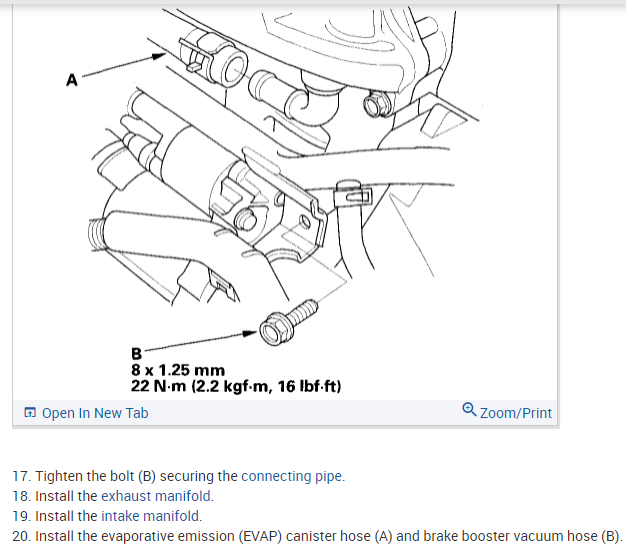 A

B
8 x 1.25 mm
22 N·m (2.2 kgf·m, 16 lbf·ft)

Open In New Tab

Zoom/Print

17. Tighten the bolt (B) securing the connecting pipe.
18. Install the exhaust manifold.
19. Install the intake manifold.
20. Install the evaporative emission (EVAP) canister hose (A) and brake booster vacuum hose (B).