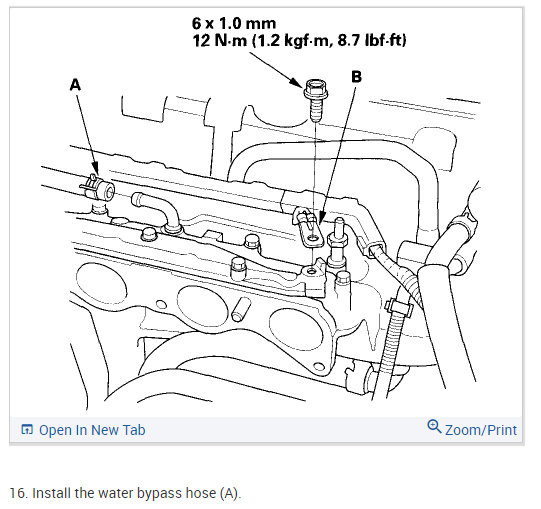 6 x 1.0 mm
12 N·m (1.2 kgf·m, 8.7 lbf·ft)

A

B

Open In New Tab

Zoom/Print

16. Install the water bypass hose (A).