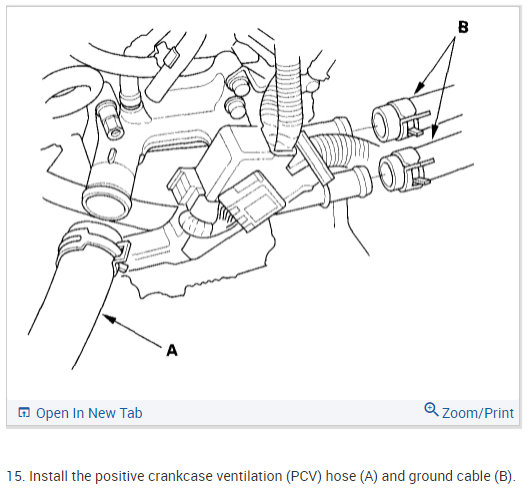 B

A

Open In New Tab

Zoom/Print

15. Install the positive crankcase ventilation (PCV) hose (A) and ground cable (B).