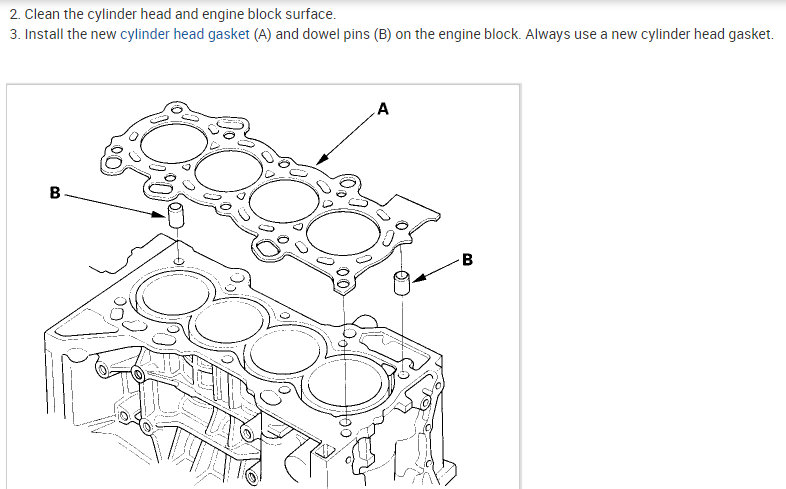 2. Clean the cylinder head and engine block surface.
3. Install the new cylinder head gasket (A) and dowel pins (B) on the engine block. Always use a new cylinder head gasket.

A
B
B