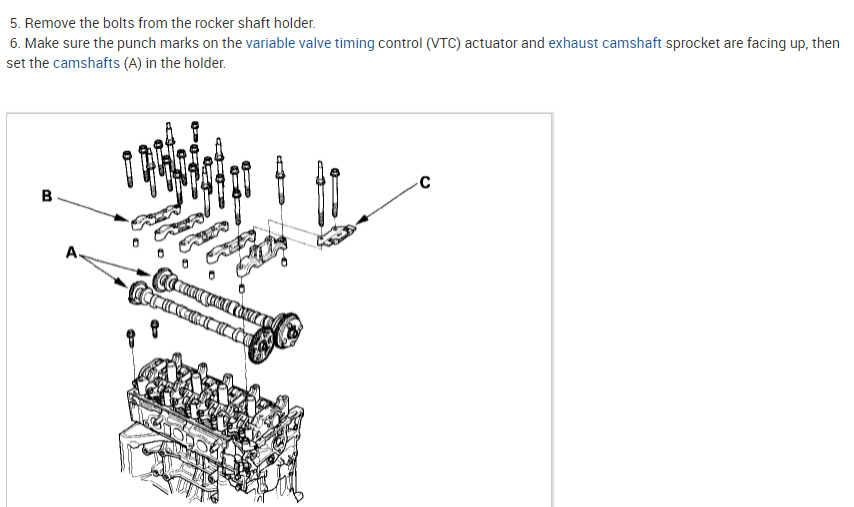 5. Remove the bolts from the rocker shaft holder.

6. Make sure the punch marks on the variable valve timing control (VTC) actuator and exhaust camshaft sprocket are facing up, then set the camshafts (A) in the holder.

B

C

A