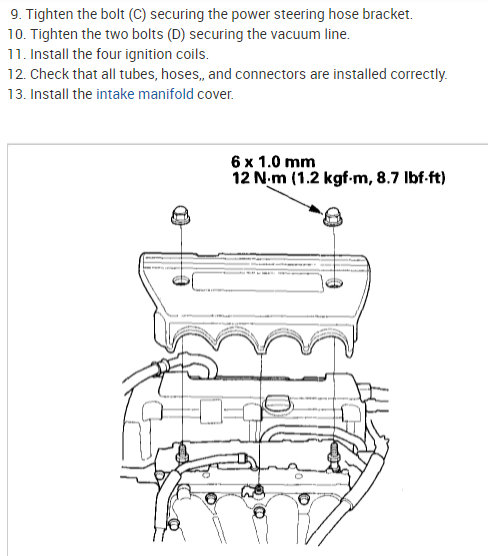 9. Tighten the bolt (C) securing the power steering hose bracket.
10. Tighten the two bolts (D) securing the vacuum line.
11. Install the four ignition coils.
12. Check that all tubes, hoses,, and connectors are installed correctly.
13. Install the intake manifold cover.

6 x 1.0 mm
12 N·m (1.2 kgf·m, 8.7 lbf·ft)