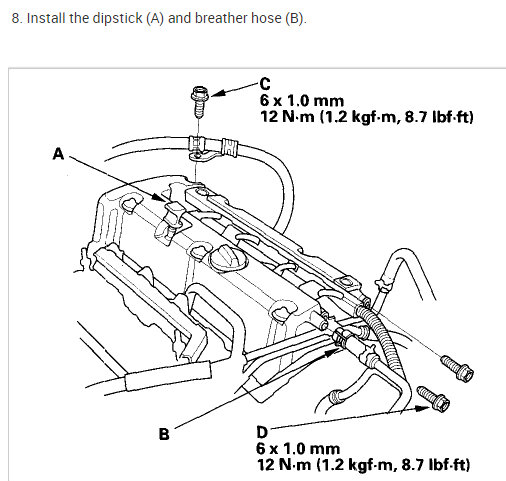 8. Install the dipstick (A) and breather hose (B).

C
6 x 1.0 mm
12 N·m (1.2 kgf·m, 8.7 lbf·ft)

A

B

D
6 x 1.0 mm
12 N·m (1.2 kgf·m, 8.7 lbf·ft)