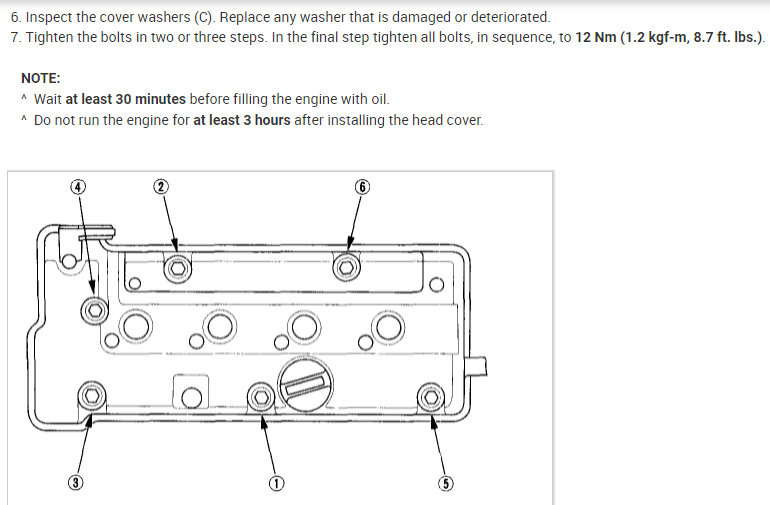 6. Inspect the cover washers (C). Replace any washer that is damaged or deteriorated.
7. Tighten the bolts in two or three steps. In the final step tighten all bolts, in sequence, to 12 Nm (1.2 kgf-m, 8.7 ft. lbs.).

NOTE:
^ Wait at least 30 minutes before filling the engine with oil.
^ Do not run the engine for at least 3 hours after installing the head cover.

④ ② ⑥
③ ① ⑤