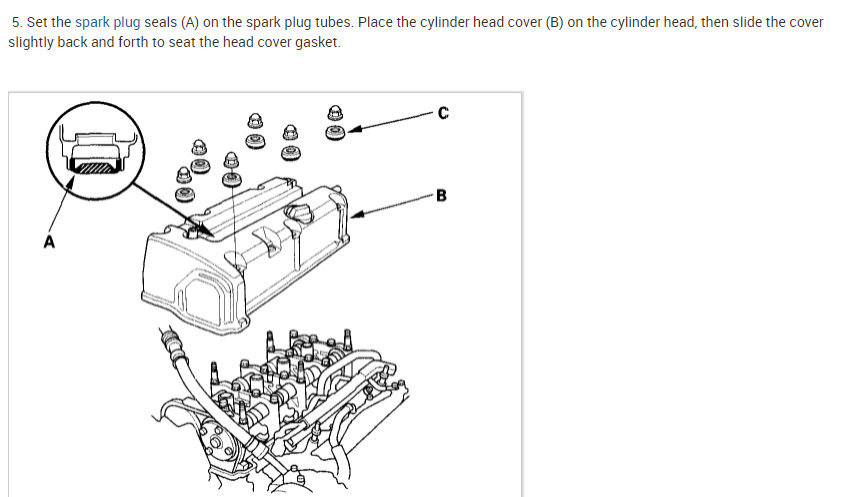 5. Set the spark plug seals (A) on the spark plug tubes. Place the cylinder head cover (B) on the cylinder head, then slide the cover slightly back and forth to seat the head cover gasket.

C

B

A