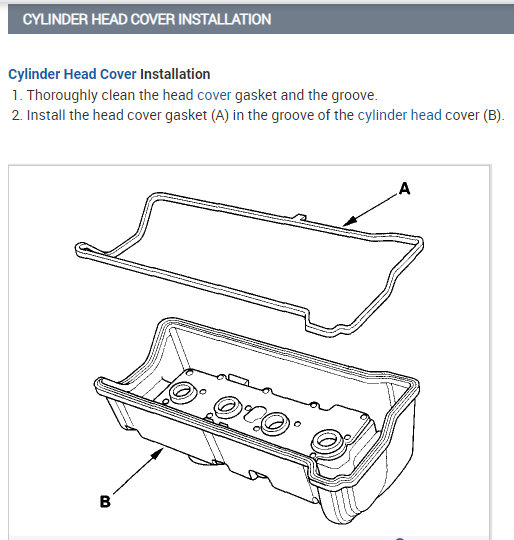 CYLINDER HEAD COVER INSTALLATION

Cylinder Head Cover Installation

1. Thoroughly clean the head cover gasket and the groove.

2. Install the head cover gasket (A) in the groove of the cylinder head cover (B).

A

B