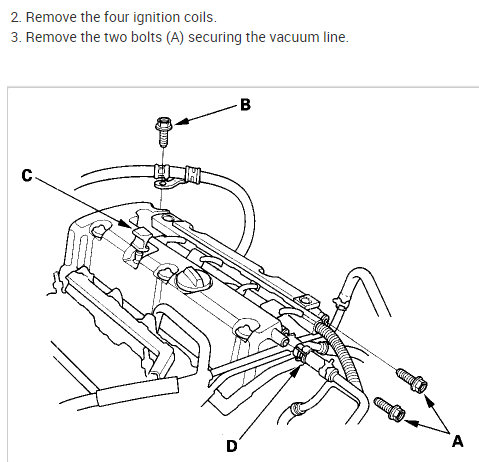 2. Remove the four ignition coils.
3. Remove the two bolts (A) securing the vacuum line.

B
C
D
A