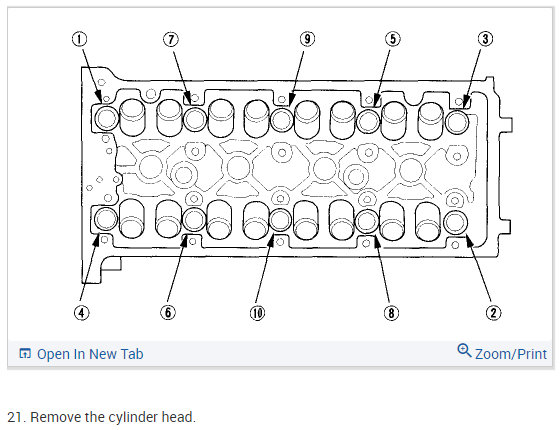 1
7
9
5
3

4
6
10
8
2

Open In New Tab
Zoom/Print

21. Remove the cylinder head.