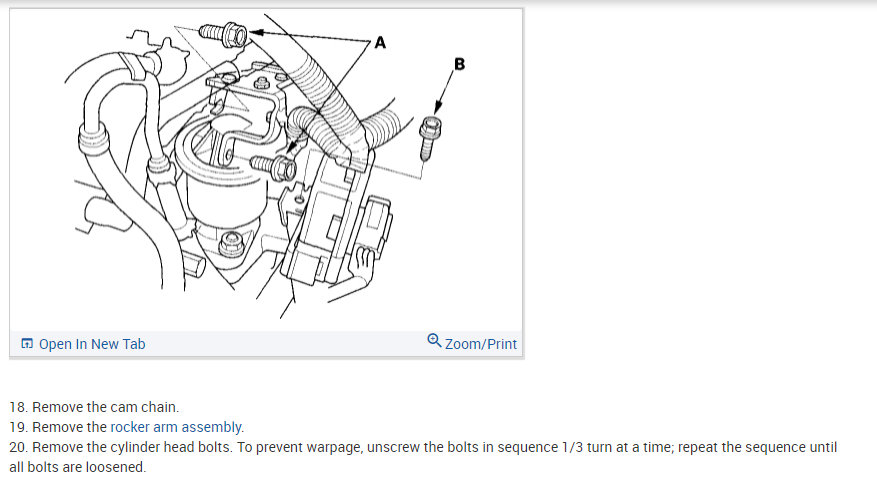 A

B

Open In New Tab

Zoom/Print

18. Remove the cam chain.
19. Remove the rocker arm assembly.
20. Remove the cylinder head bolts. To prevent warpage, unscrew the bolts in sequence 1/3 turn at a time; repeat the sequence until all bolts are loosened.