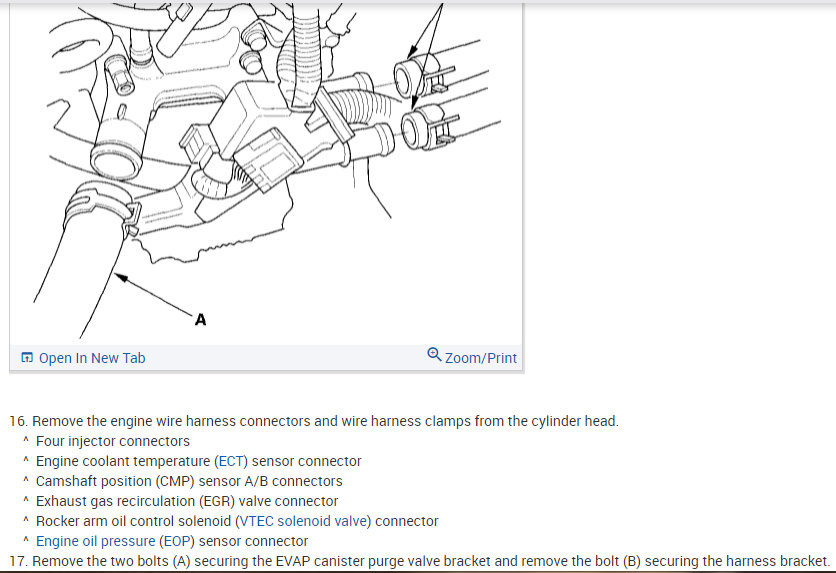 A

Open In New Tab

Zoom/Print

16. Remove the engine wire harness connectors and wire harness clamps from the cylinder head.
^ Four injector connectors
^ Engine coolant temperature (ECT) sensor connector
^ Camshaft position (CMP) sensor A/B connectors
^ Exhaust gas recirculation (EGR) valve connector
^ Rocker arm oil control solenoid (VTEC solenoid valve) connector
^ Engine oil pressure (EOP) sensor connector
17. Remove the two bolts (A) securing the EVAP canister purge valve bracket and remove the bolt (B) securing the harness bracket.