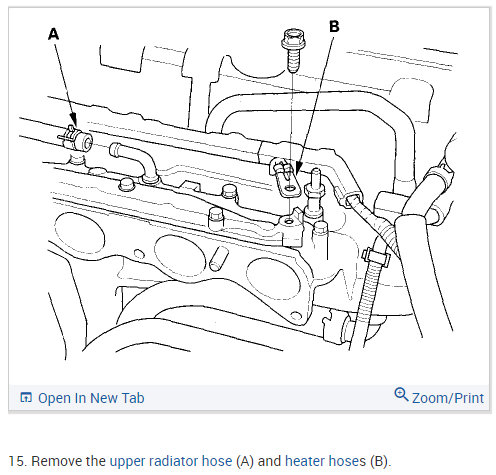 A

B

Open In New Tab

Zoom/Print

15. Remove the upper radiator hose (A) and heater hoses (B).