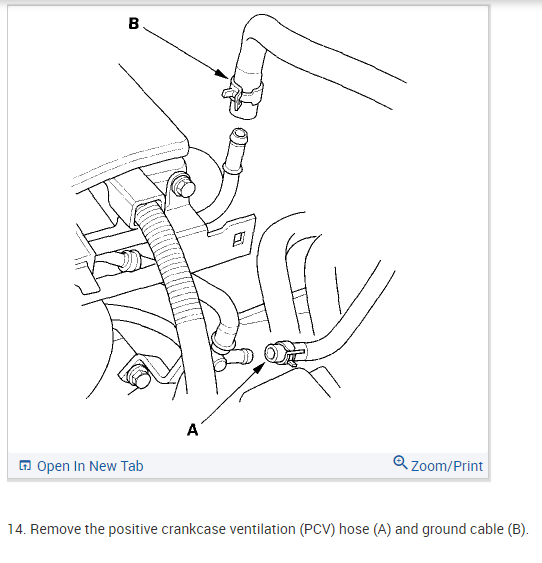 B

A

Open In New Tab

Zoom/Print

14. Remove the positive crankcase ventilation (PCV) hose (A) and ground cable (B).