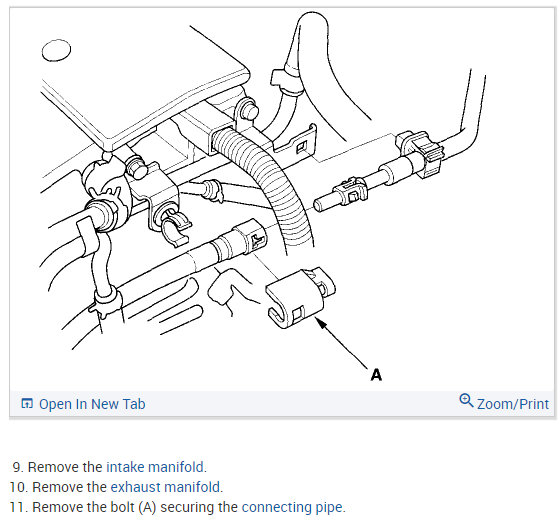 A

Open In New Tab

Zoom/Print

9. Remove the intake manifold.
10. Remove the exhaust manifold.
11. Remove the bolt (A) securing the connecting pipe.