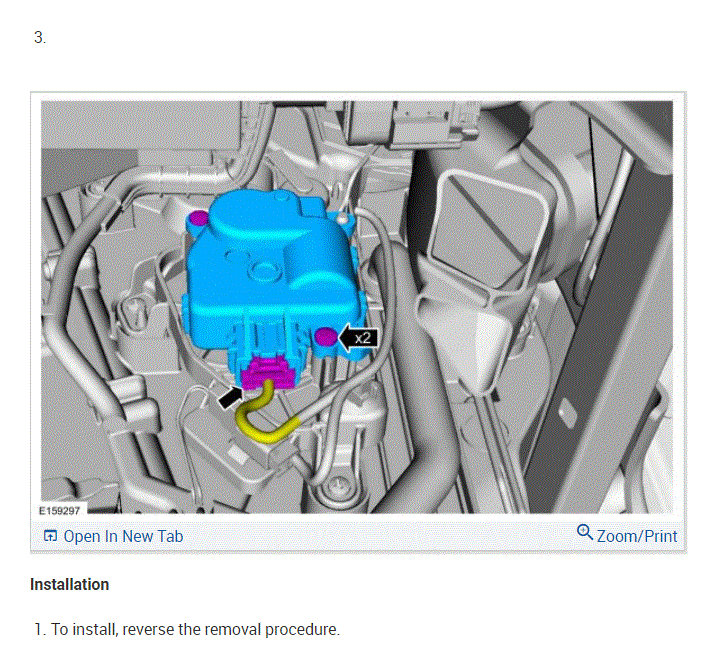 3.

x2

E159297

Open In New Tab

Zoom/Print

Installation

1. To install, reverse the removal procedure.