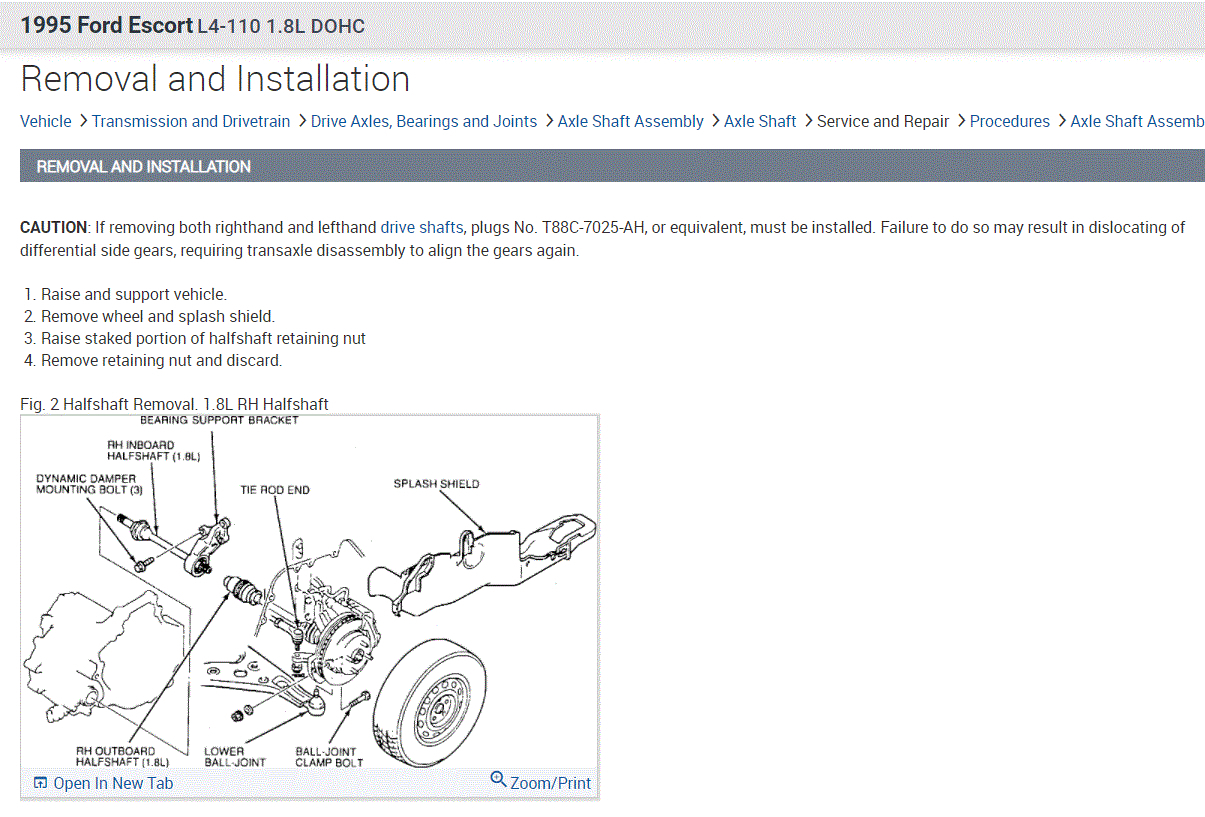 1995 Ford Escort L4-110 1.8L DOHC

Removal and Installation

Vehicle > Transmission and Drivetrain > Drive Axles, Bearings and Joints > Axle Shaft Assembly > Axle Shaft > Service and Repair > Procedures > Axle Shaft Assemb

REMOVAL AND INSTALLATION

CAUTION: If removing both righthand and lefthand drive shafts, plugs No. T88C-7025-AH, or equivalent, must be installed. Failure to do so may result in dislocating of differential side gears, requiring transaxle disassembly to align the gears again.

1. Raise and support vehicle.
2. Remove wheel and splash shield.
3. Raise staked portion of halfshaft retaining nut
4. Remove retaining nut and discard.

Fig. 2 Halfshaft Removal. 1.8L RH Halfshaft

BEARING SUPPORT BRACKET
RH INBOARD HALFSHAFT (1.8L)
DYNAMIC DAMPER MOUNTING BOLT (3)
TIE ROD END
SPLASH SHIELD
RH OUTBOARD HALFSHAFT (1.8L)
LOWER BALL-JOINT
BALL-JOINT CLAMP BOLT

Open In New Tab
Zoom/Print