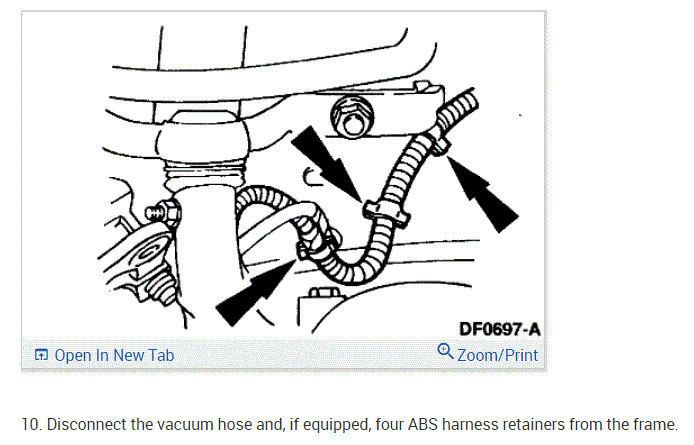 DF0697-A

Open In New Tab

Zoom/Print

10. Disconnect the vacuum hose and, if equipped, four ABS harness retainers from the frame.