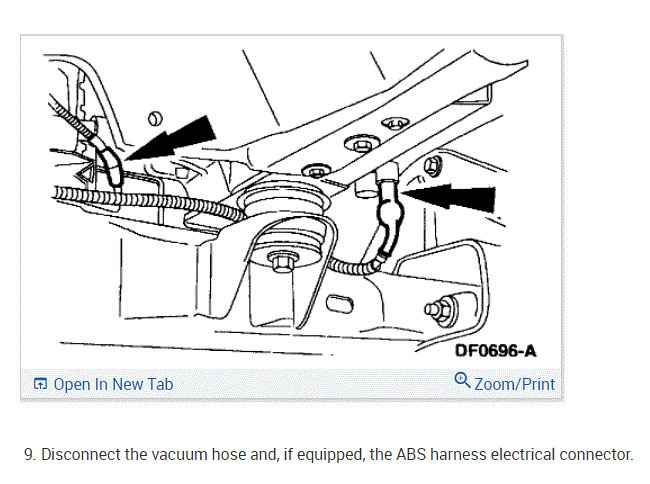 DF0696-A

Open In New Tab

Zoom/Print

9. Disconnect the vacuum hose and, if equipped, the ABS harness electrical connector.