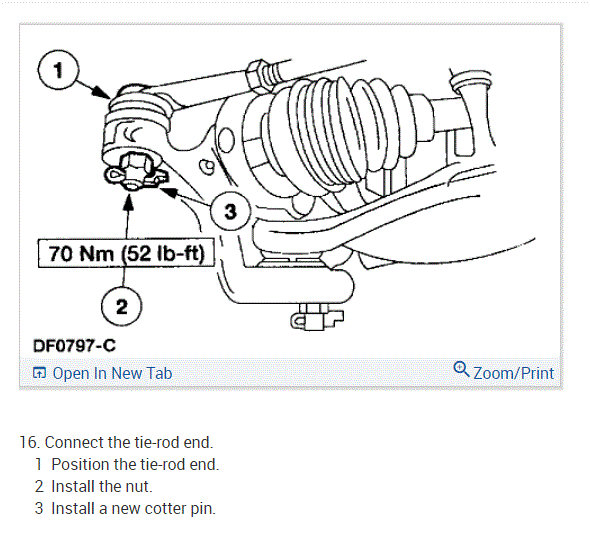 1

3

70 Nm (52 lb-ft)

2

DF0797-C

Open In New Tab

Zoom/Print

16. Connect the tie-rod end.

1 Position the tie-rod end.

2 Install the nut.

3 Install a new cotter pin.