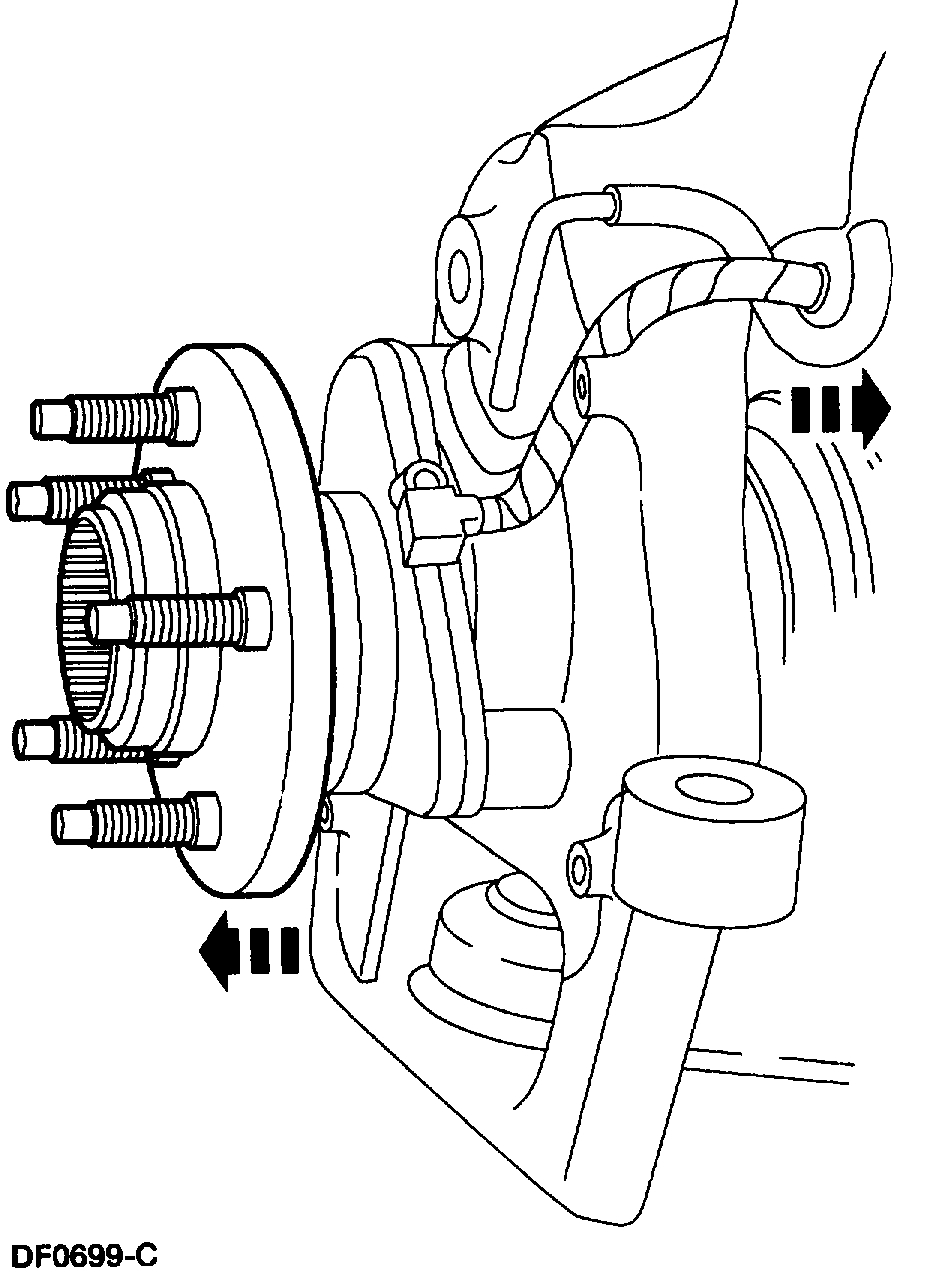 DF0699-C