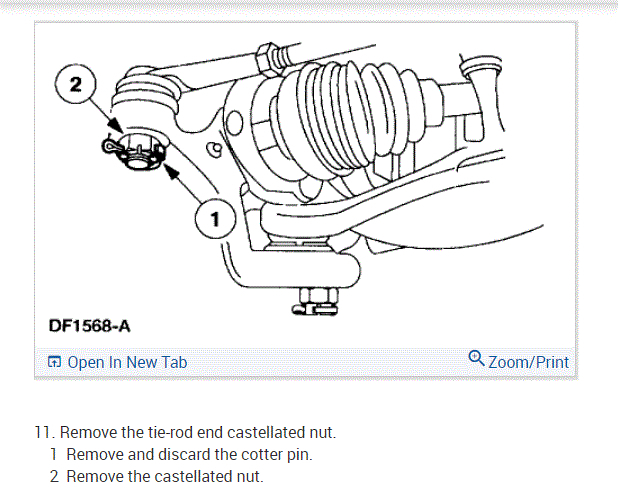 2

1

DF1568-A

Open In New Tab

Zoom/Print

11. Remove the tie-rod end castellated nut.

1 Remove and discard the cotter pin.

2 Remove the castellated nut.