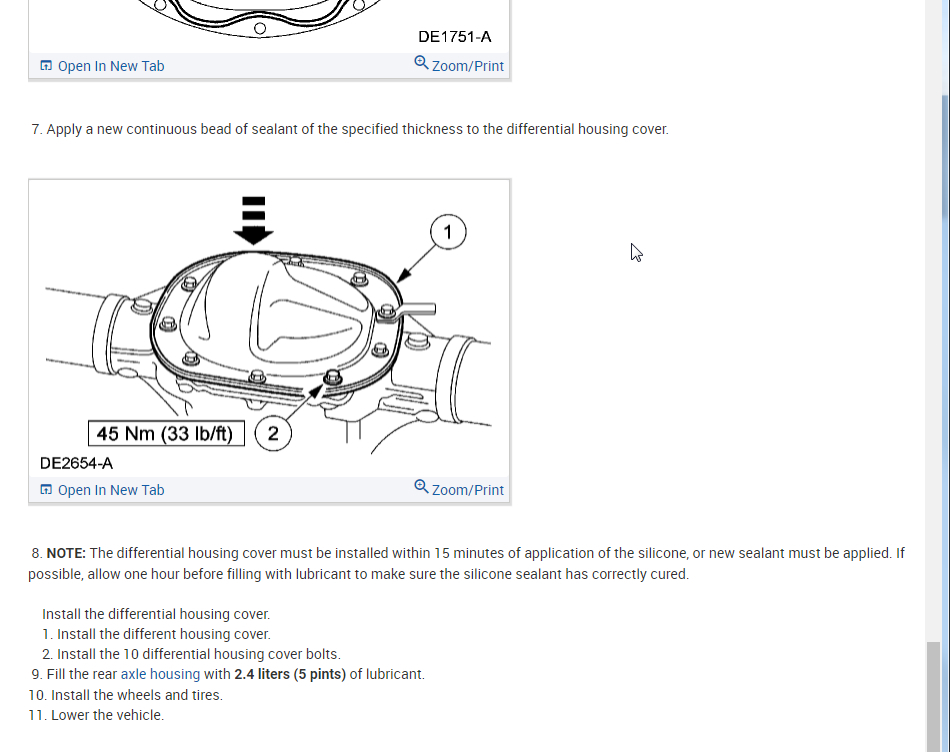 DE1751-A
Open In New Tab Zoom/Print

7. Apply a new continuous bead of sealant of the specified thickness to the differential housing cover.

1
45 Nm (33 lb/ft) 2
DE2654-A
Open In New Tab Zoom/Print

8. NOTE: The differential housing cover must be installed within 15 minutes of application of the silicone, or new sealant must be applied. If possible, allow one hour before filling with lubricant to make sure the silicone sealant has correctly cured.

Install the differential housing cover.
1. Install the different housing cover.
2. Install the 10 differential housing cover bolts.
9. Fill the rear axle housing with 2.4 liters (5 pints) of lubricant.
10. Install the wheels and tires.
11. Lower the vehicle.