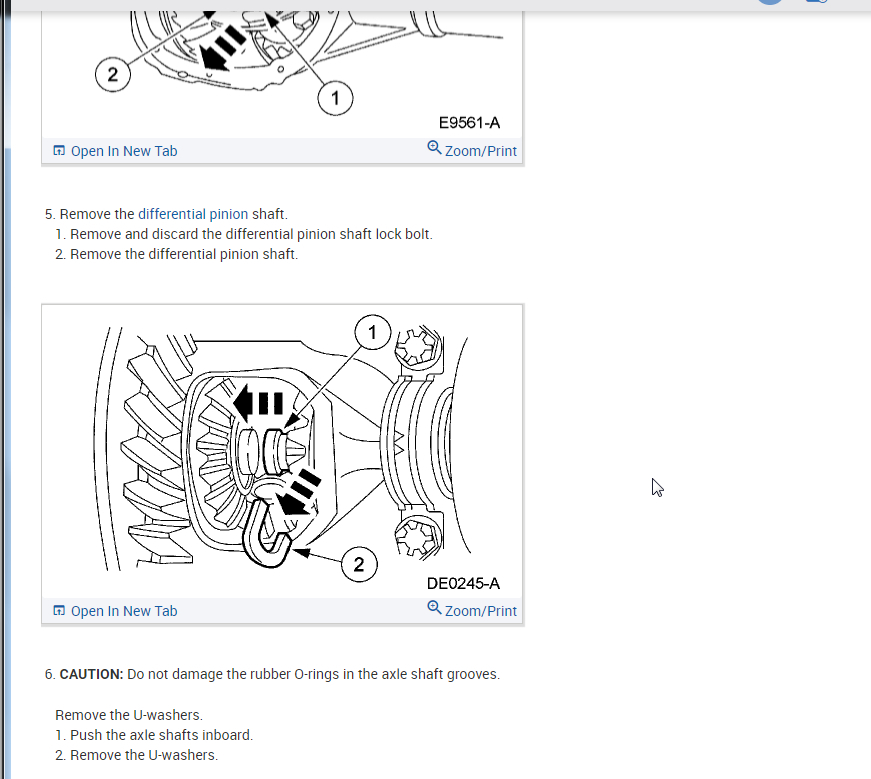 2

1

E9561-A

Open In New Tab

Zoom/Print

5. Remove the differential pinion shaft.
1. Remove and discard the differential pinion shaft lock bolt.
2. Remove the differential pinion shaft.

1

2

DE0245-A

Open In New Tab

Zoom/Print

6. **CAUTION:** Do not damage the rubber O-rings in the axle shaft grooves.

Remove the U-washers.
1. Push the axle shafts inboard.
2. Remove the U-washers.