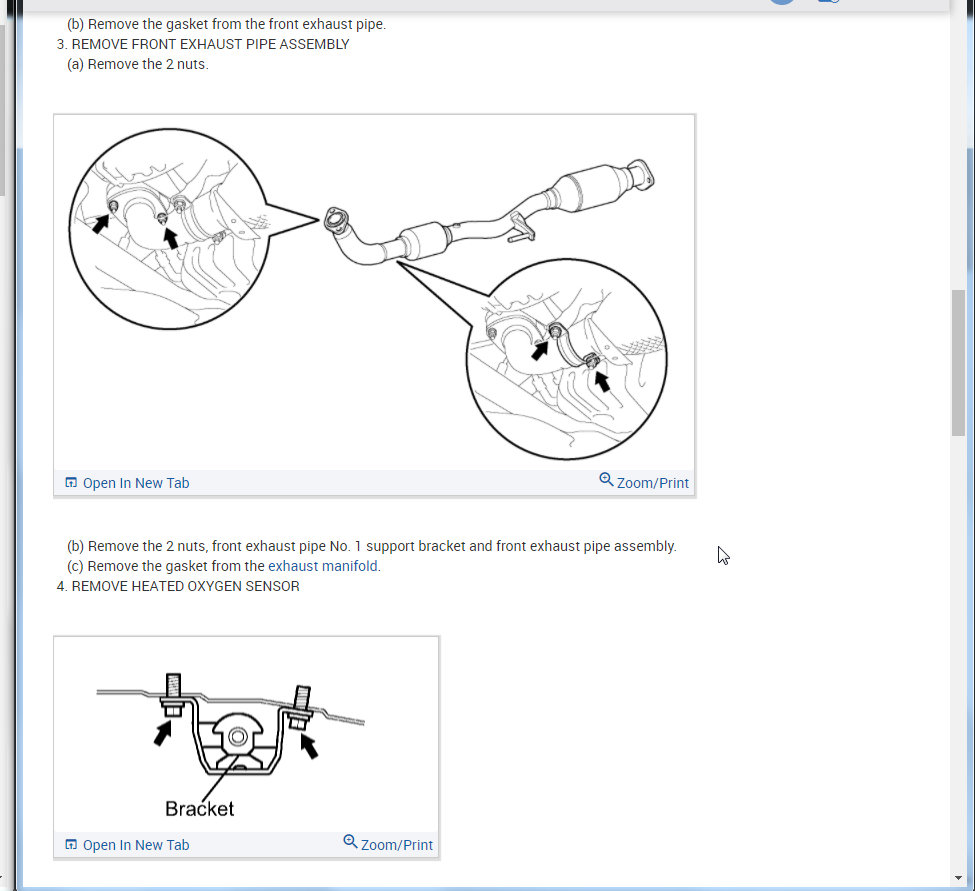 (b) Remove the gasket from the front exhaust pipe.
3. REMOVE FRONT EXHAUST PIPE ASSEMBLY
(a) Remove the 2 nuts.

Open In New Tab
Zoom/Print

(b) Remove the 2 nuts, front exhaust pipe No. 1 support bracket and front exhaust pipe assembly.
(c) Remove the gasket from the exhaust manifold.
4. REMOVE HEATED OXYGEN SENSOR

Bracket

Open In New Tab
Zoom/Print