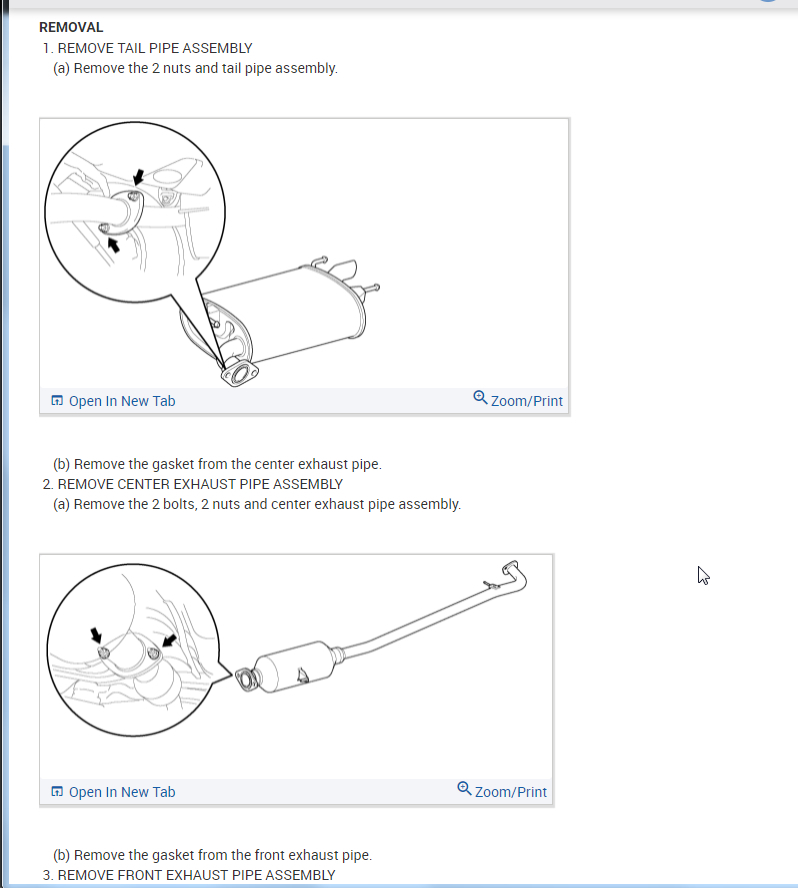 REMOVAL
1. REMOVE TAIL PIPE ASSEMBLY
(a) Remove the 2 nuts and tail pipe assembly.

Open In New Tab
Zoom/Print

(b) Remove the gasket from the center exhaust pipe.
2. REMOVE CENTER EXHAUST PIPE ASSEMBLY
(a) Remove the 2 bolts, 2 nuts and center exhaust pipe assembly.

Open In New Tab
Zoom/Print

(b) Remove the gasket from the front exhaust pipe.
3. REMOVE FRONT EXHAUST PIPE ASSEMBLY