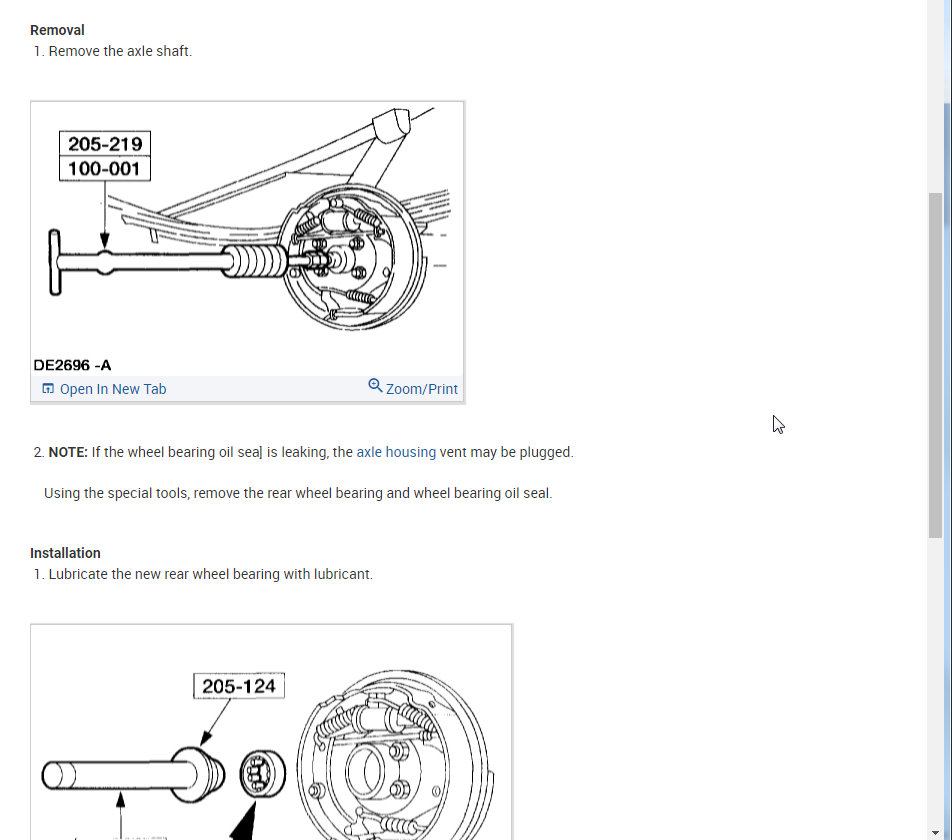 Removal
1. Remove the axle shaft.

205-219
100-001

DE2696 -A
Open In New Tab
Zoom/Print

2. NOTE: If the wheel bearing oil seal is leaking, the axle housing vent may be plugged.

Using the special tools, remove the rear wheel bearing and wheel bearing oil seal.

Installation
1. Lubricate the new rear wheel bearing with lubricant.

205-124