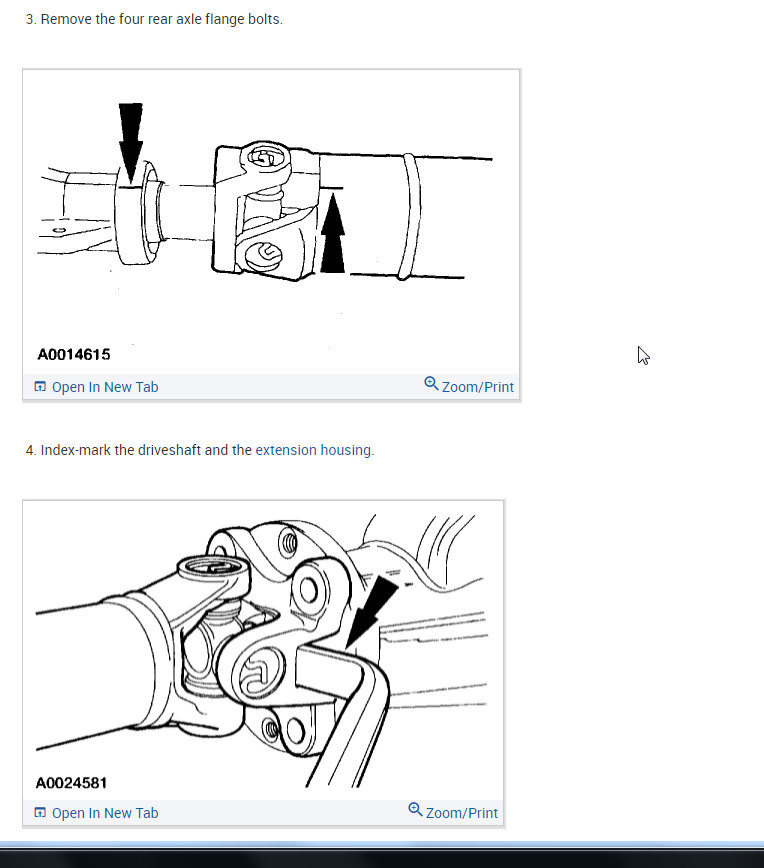 3. Remove the four rear axle flange bolts.

A0014615

Open In New Tab

Zoom/Print

4. Index-mark the driveshaft and the extension housing.

A0024581

Open In New Tab

Zoom/Print