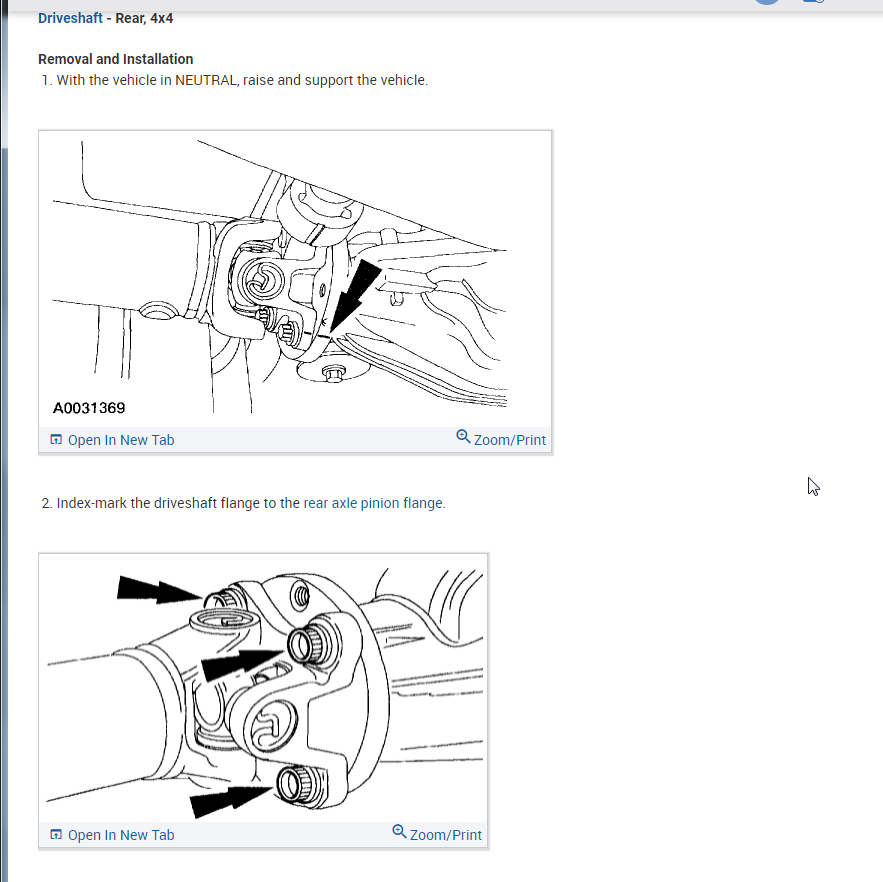 Driveshaft - Rear, 4x4

Removal and Installation
1. With the vehicle in NEUTRAL, raise and support the vehicle.

A0031369

Open In New Tab Zoom/Print

2. Index-mark the driveshaft flange to the rear axle pinion flange.

Open In New Tab Zoom/Print