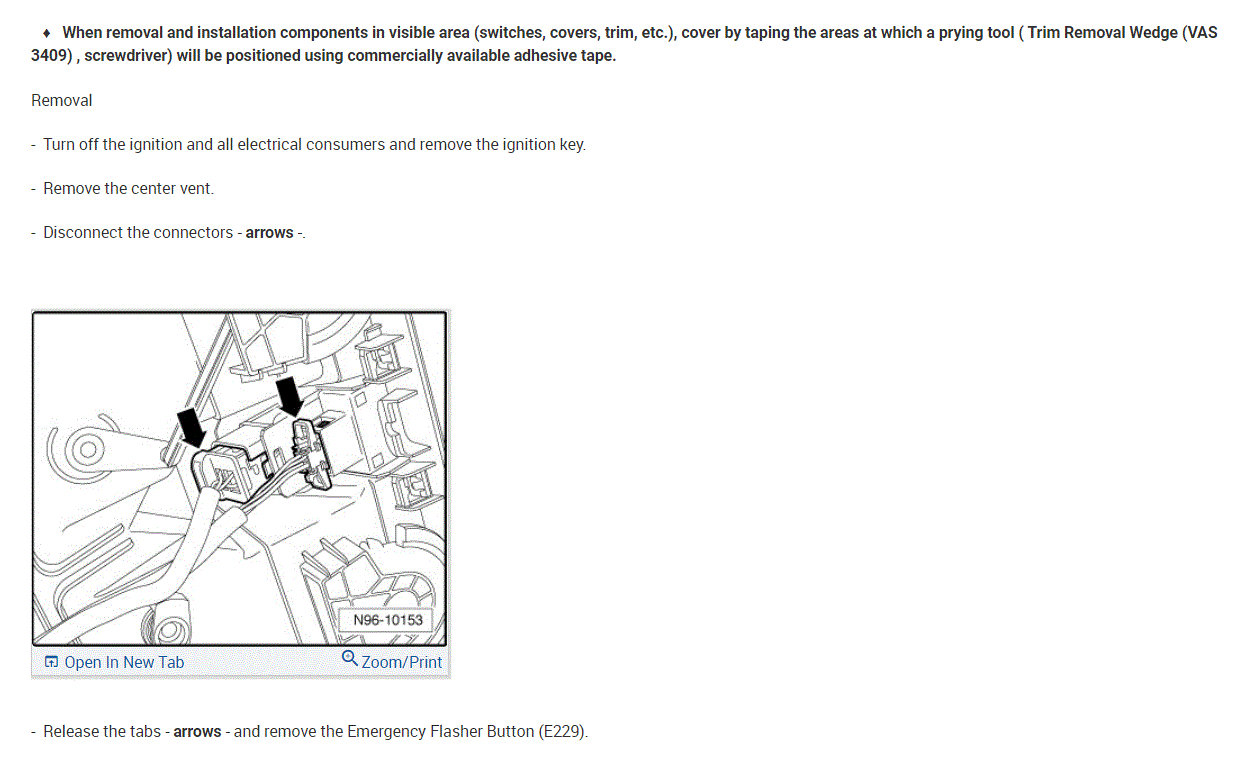 ♦ When removal and installation components in visible area (switches, covers, trim, etc.), cover by taping the areas at which a prying tool ( Trim Removal Wedge (VAS 3409) , screwdriver) will be positioned using commercially available adhesive tape.

Removal

- Turn off the ignition and all electrical consumers and remove the ignition key.

- Remove the center vent.

- Disconnect the connectors - arrows -.

N96-10153

Open In New Tab

Zoom/Print

- Release the tabs - arrows - and remove the Emergency Flasher Button (E229).