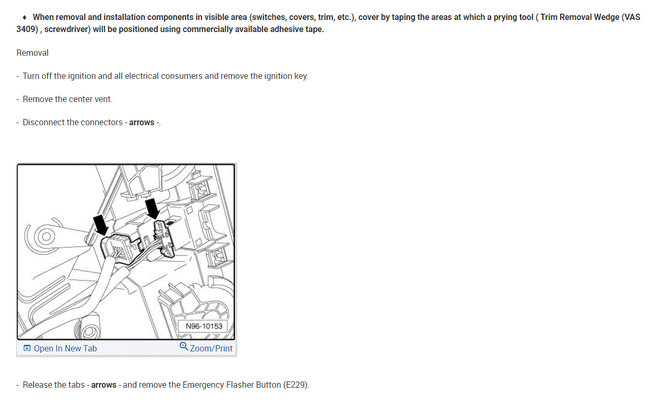 ♦ When removal and installation components in visible area (switches, covers, trim, etc.), cover by taping the areas at which a prying tool ( Trim Removal Wedge (VAS 3409) , screwdriver) will be positioned using commercially available adhesive tape.

Removal

- Turn off the ignition and all electrical consumers and remove the ignition key.

- Remove the center vent.

- Disconnect the connectors - arrows -.

N96-10153

Open In New Tab

Zoom/Print

- Release the tabs - arrows - and remove the Emergency Flasher Button (E229).