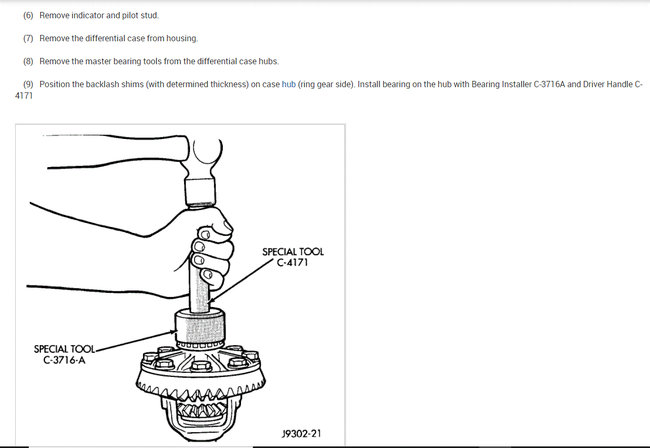 (6) Remove indicator and pilot stud.

(7) Remove the differential case from housing.

(8) Remove the master bearing tools from the differential case hubs.

(9) Position the backlash shims (with determined thickness) on case hub (ring gear side). Install bearing on the hub with Bearing Installer C-3716A and Driver Handle C-4171

SPECIAL TOOL C-4171

SPECIAL TOOL C-3716-A

J9302-21