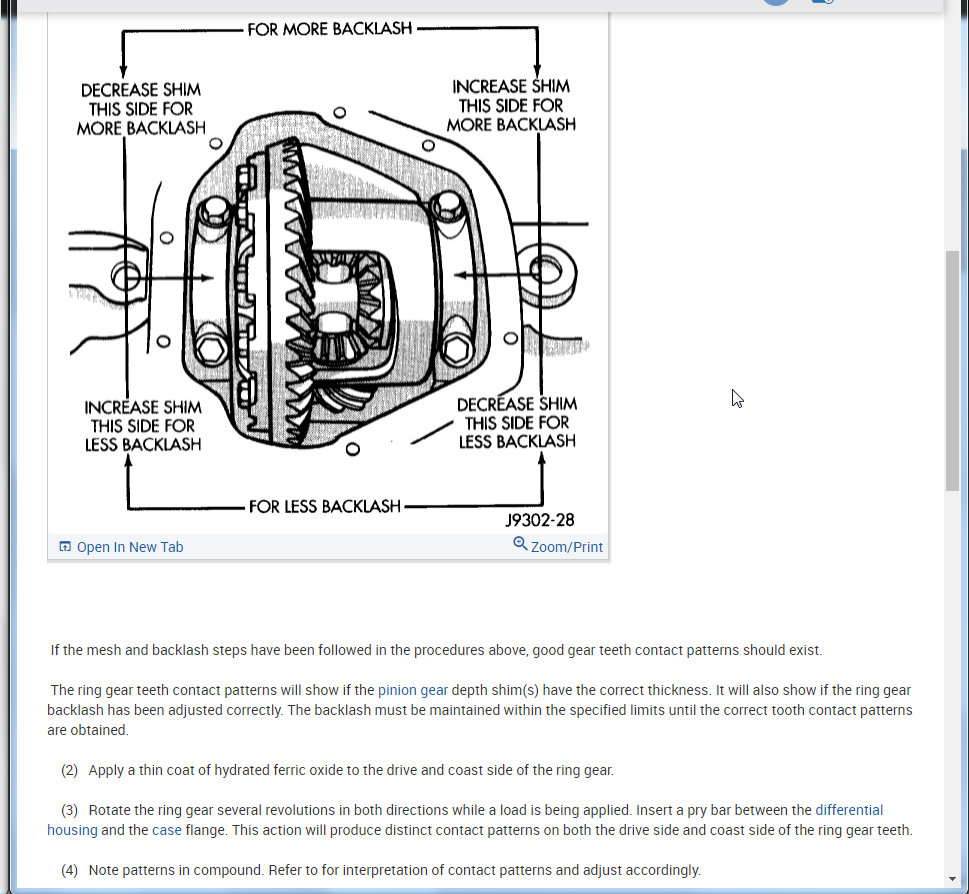 FOR MORE BACKLASH

DECREASE SHIM THIS SIDE FOR MORE BACKLASH

INCREASE SHIM THIS SIDE FOR MORE BACKLASH

INCREASE SHIM THIS SIDE FOR LESS BACKLASH

DECREASE SHIM THIS SIDE FOR LESS BACKLASH

FOR LESS BACKLASH

J9302-28

Open In New Tab

Zoom/Print

If the mesh and backlash steps have been followed in the procedures above, good gear teeth contact patterns should exist.

The ring gear teeth contact patterns will show if the pinion gear depth shim(s) have the correct thickness. It will also show if the ring gear backlash has been adjusted correctly. The backlash must be maintained within the specified limits until the correct tooth contact patterns are obtained.

(2) Apply a thin coat of hydrated ferric oxide to the drive and coast side of the ring gear.

(3) Rotate the ring gear several revolutions in both directions while a load is being applied. Insert a pry bar between the differential housing and the case flange. This action will produce distinct contact patterns on both the drive side and coast side of the ring gear teeth.

(4) Note patterns in compound. Refer to for interpretation of contact patterns and adjust accordingly.