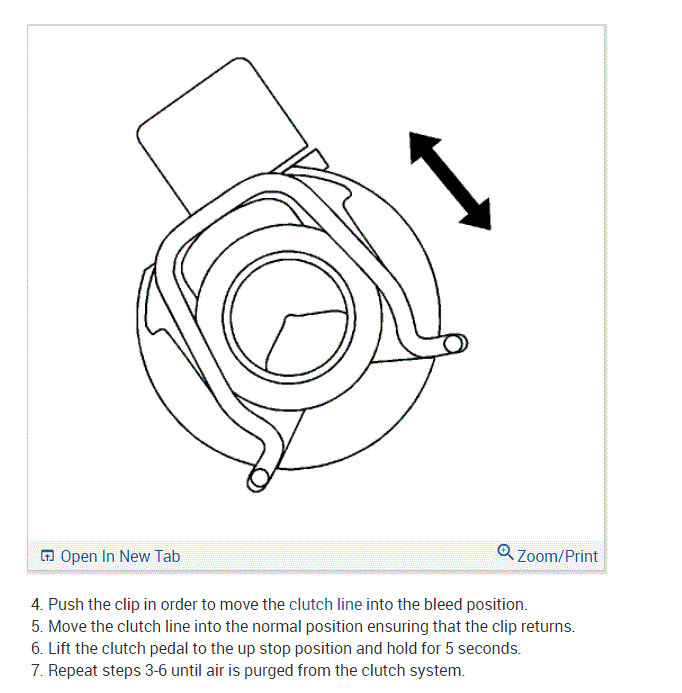 Open In New Tab

Zoom/Print

4. Push the clip in order to move the clutch line into the bleed position.
5. Move the clutch line into the normal position ensuring that the clip returns.
6. Lift the clutch pedal to the up stop position and hold for 5 seconds.
7. Repeat steps 3-6 until air is purged from the clutch system.