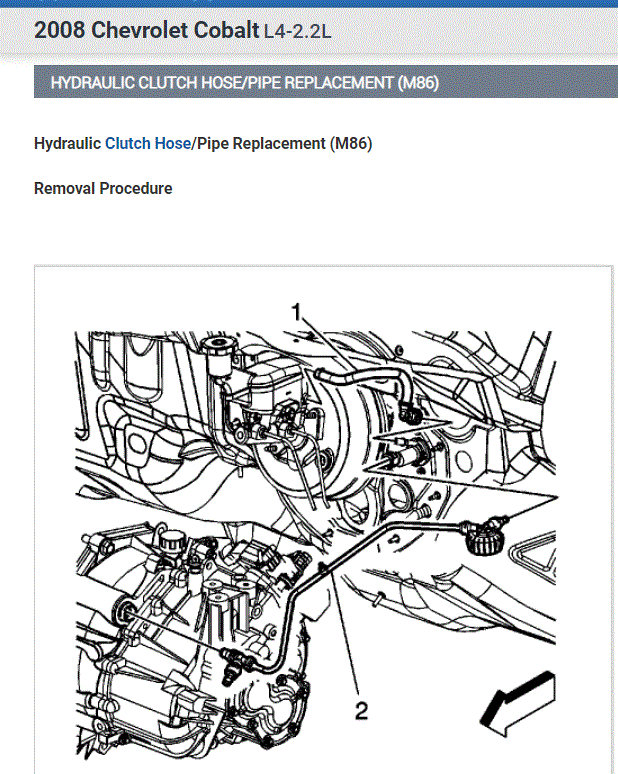 2008 Chevrolet Cobalt L4-2.2L

HYDRAULIC CLUTCH HOSE/PIPE REPLACEMENT (M86)

Hydraulic Clutch Hose/Pipe Replacement (M86)

Removal Procedure

1

2