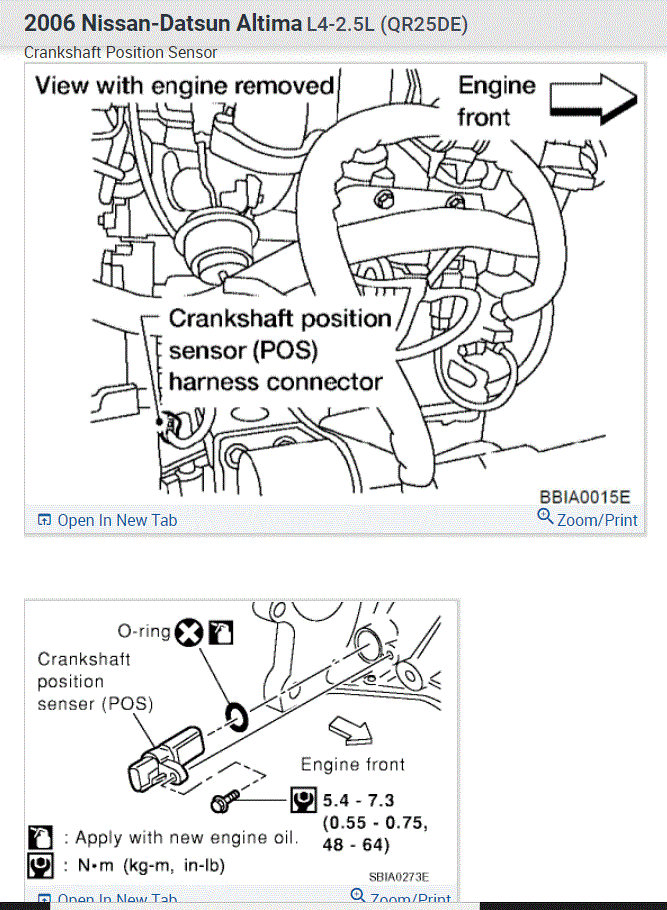 2006 Nissan-Datsun Altima L4-2.5L (QR25DE)
Crankshaft Position Sensor

View with engine removed

Engine front

Crankshaft position sensor (POS) harness connector

BBIA0015E

Open In New Tab

Zoom/Print

O-ring

Crankshaft position senser (POS)

Engine front

5.4 - 7.3 (0.55 - 0.75, 48 - 64)

: Apply with new engine oil.

: N•m (kg-m, in-lb)

SBIA0273E

Open In New Tab

Zoom/Print