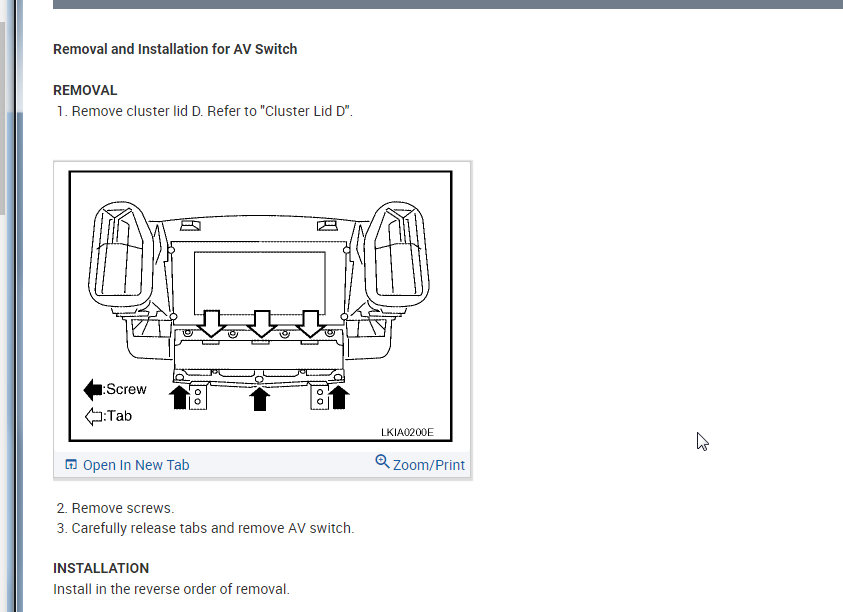 Removal and Installation for AV Switch

REMOVAL
1. Remove cluster lid D. Refer to "Cluster Lid D".

:Screw
:Tab
LKIA0200E

Open In New Tab
Zoom/Print

2. Remove screws.
3. Carefully release tabs and remove AV switch.

INSTALLATION
Install in the reverse order of removal.