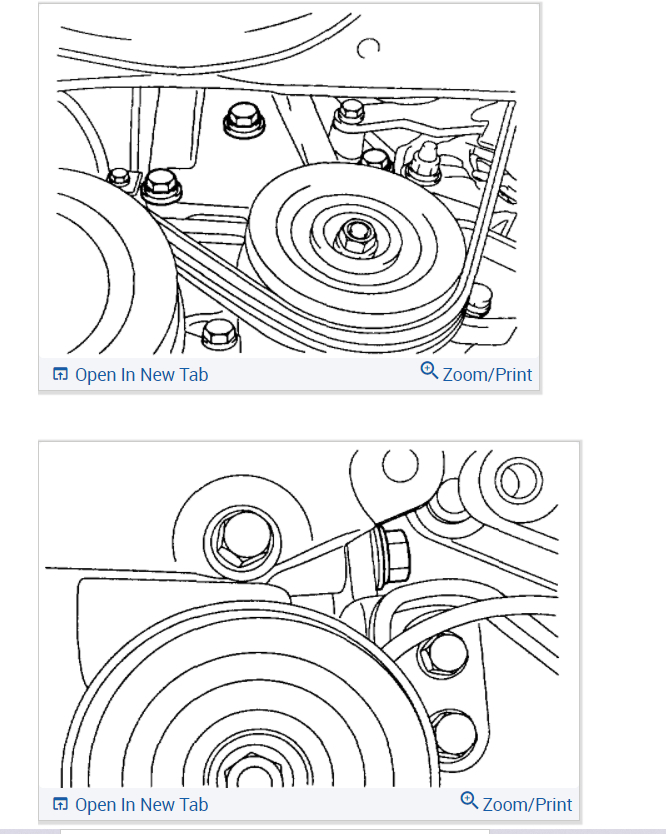 Open In New Tab
Zoom/Print

Open In New Tab
Zoom/Print